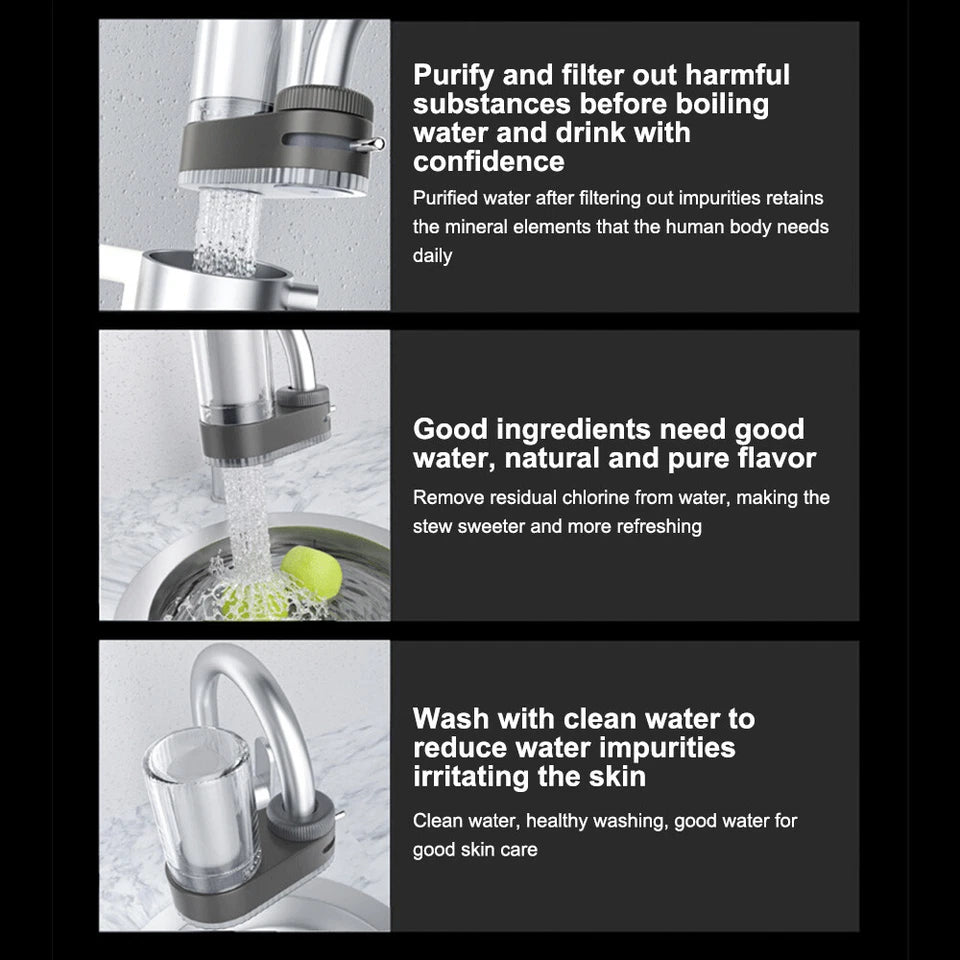 Purify and filter out harmful substances before boiling water and drink with confidence

Purified water after filtering out impurities retains the mineral elements that the human body needs daily

Good ingredients need good water, natural and pure flavor

Remove residual chlorine from water, making the stew sweeter and more refreshing

Wash with clean water to reduce water impurities irritating the skin

Clean water, healthy washing, good water for good skin care